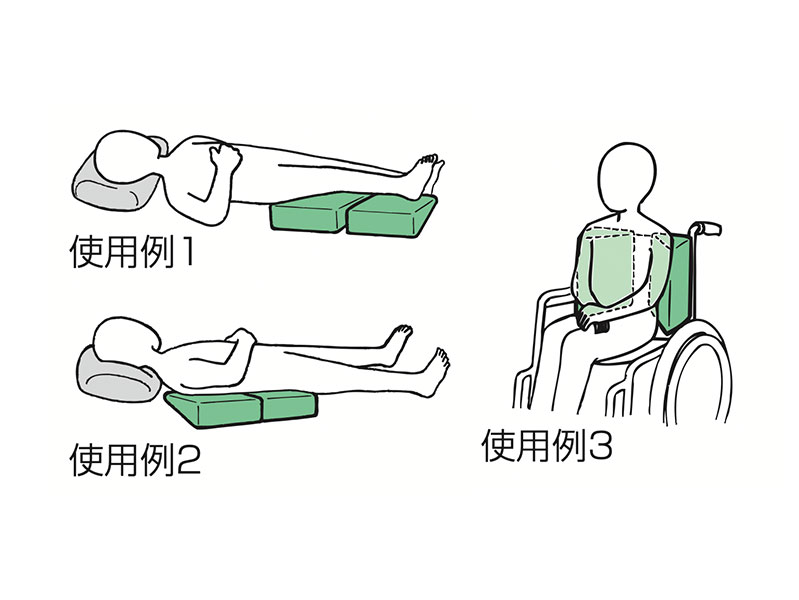 使用例1

使用例2

使用例3